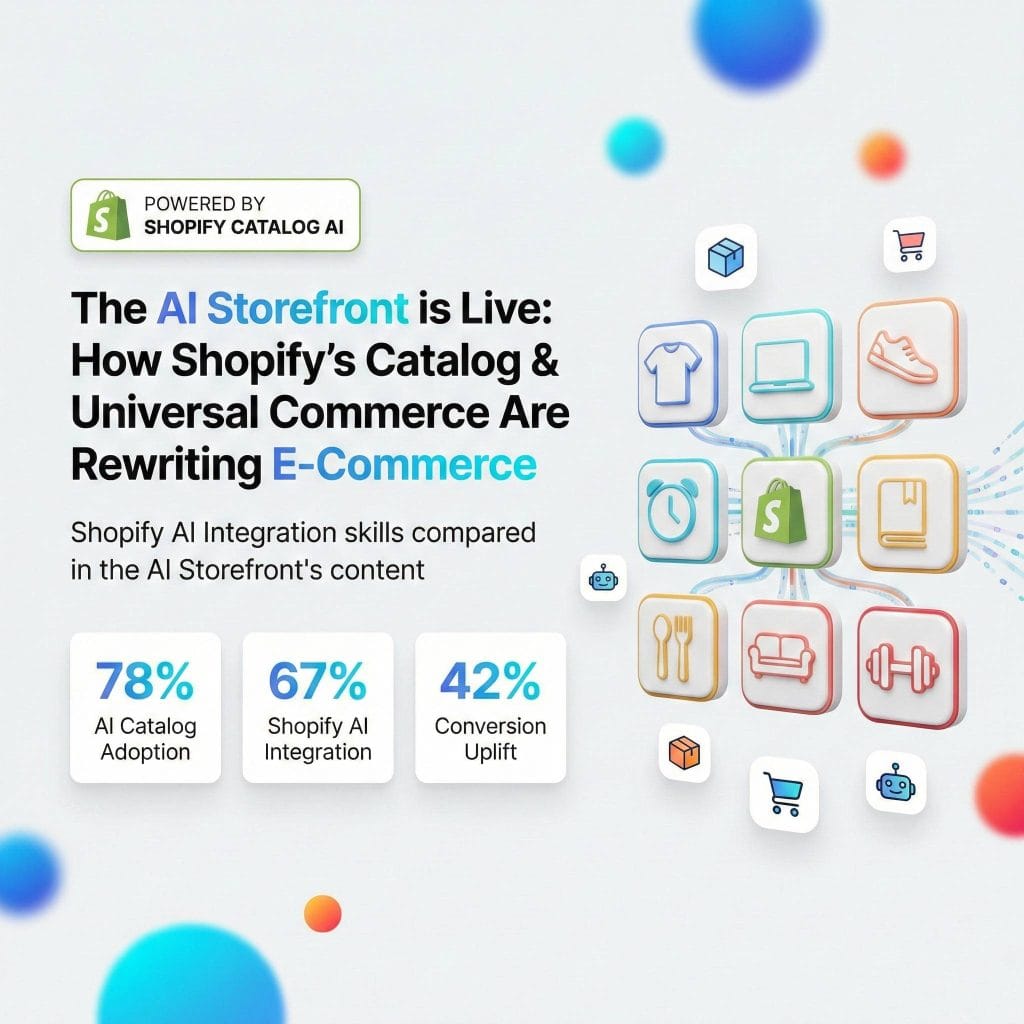 POWERED BY
SHOPIFY CATALOG AI

The AI Storefront is Live: How Shopify's Catalog & Universal Commerce Are Rewriting E-Commerce

Shopify AI Integration skills compared in the AI Storefront's content

78%
AI Catalog Adoption

67%
Shopify AI Integration

42%
Conversion Uplift